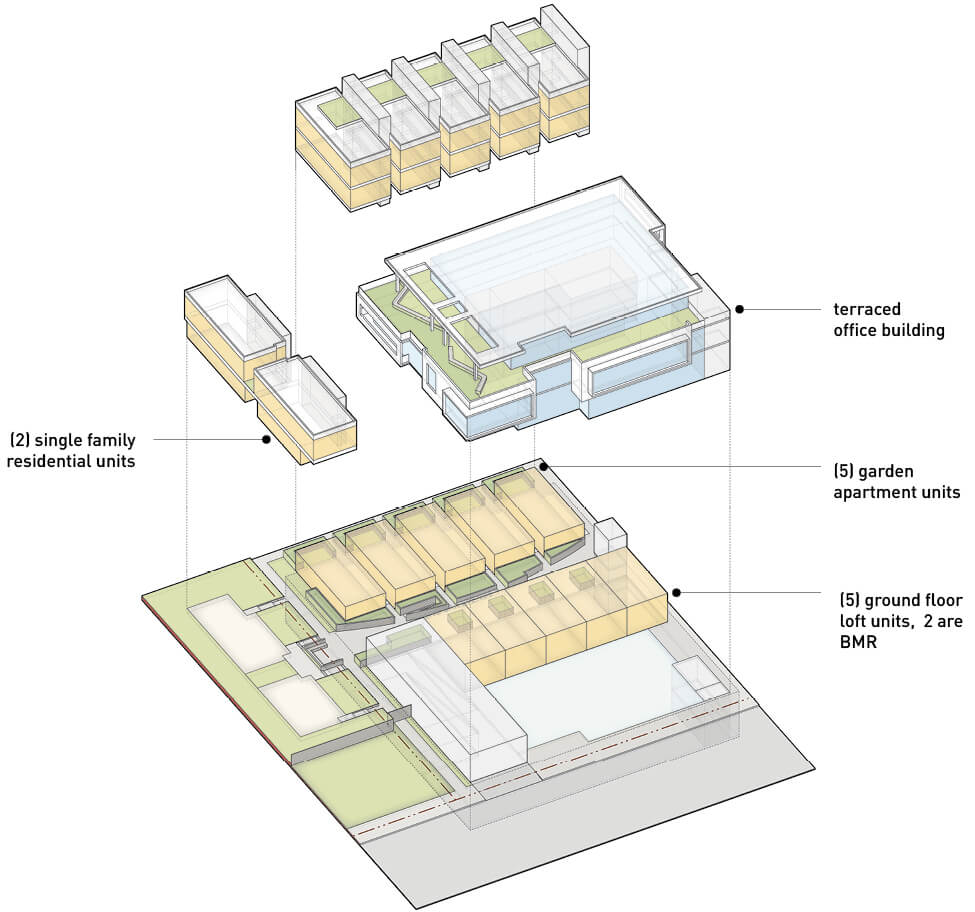 terraced office building

(2) single family residential units

(5) garden apartment units

(5) ground floor loft units, 2 are BMR